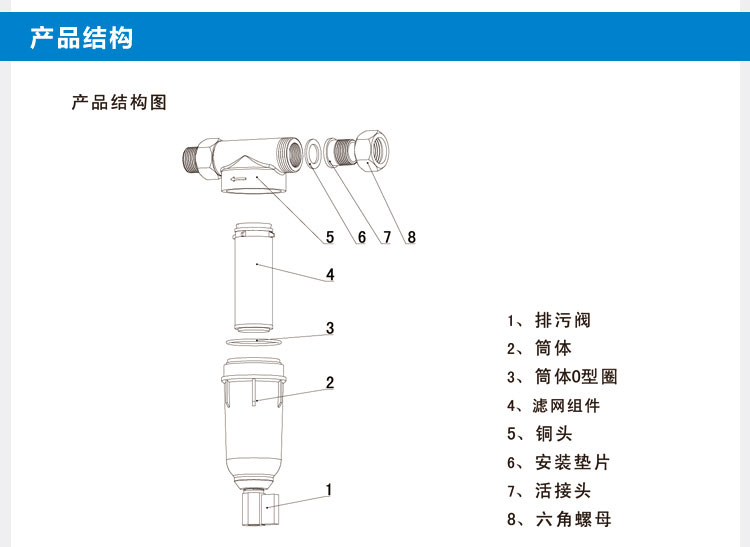 产品结构

产品结构图

5 6 7 8

4

3

2

1

1、排污阀
2、筒体
3、筒体O型圈
4、滤网组件
5、铜头
6、安装垫片
7、活接头
8、六角螺母